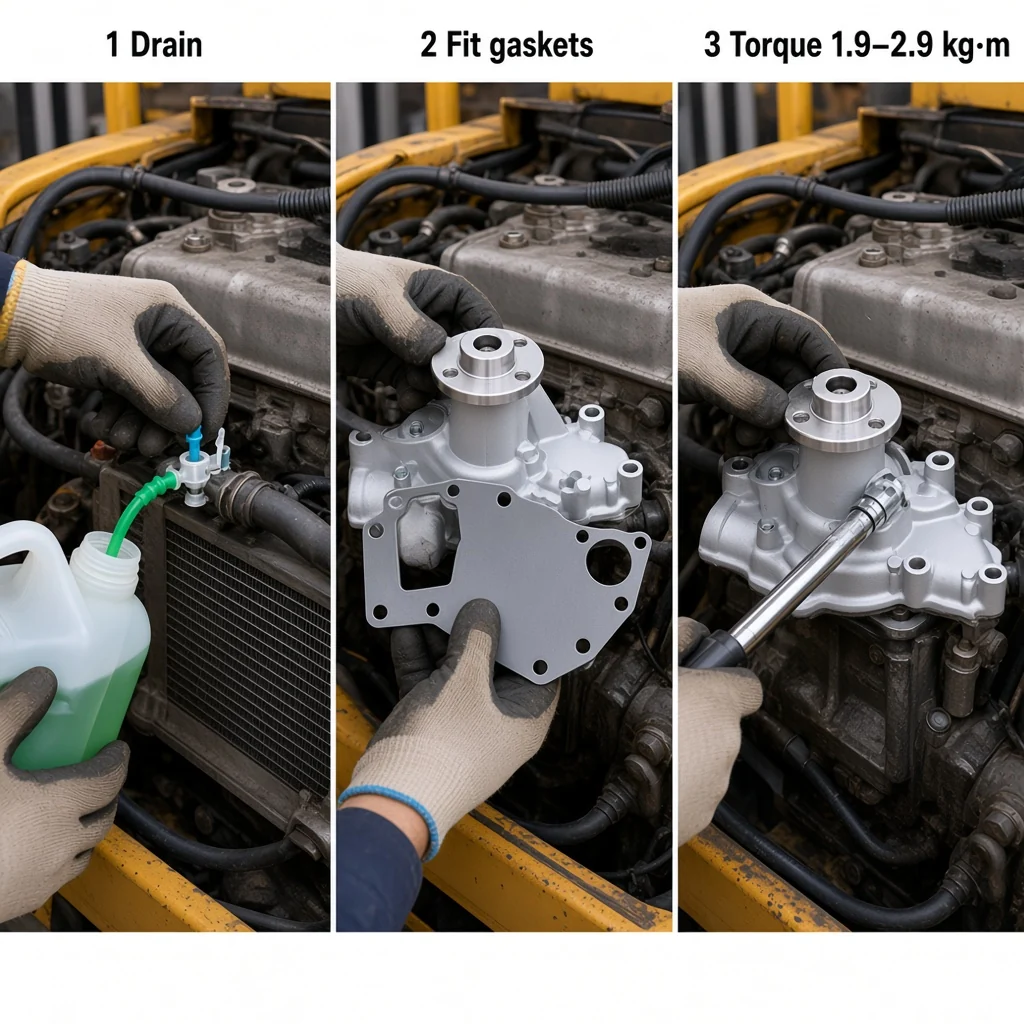 1 Drain

2 Fit gaskets

3 Torque 1.9–2.9 kg·m